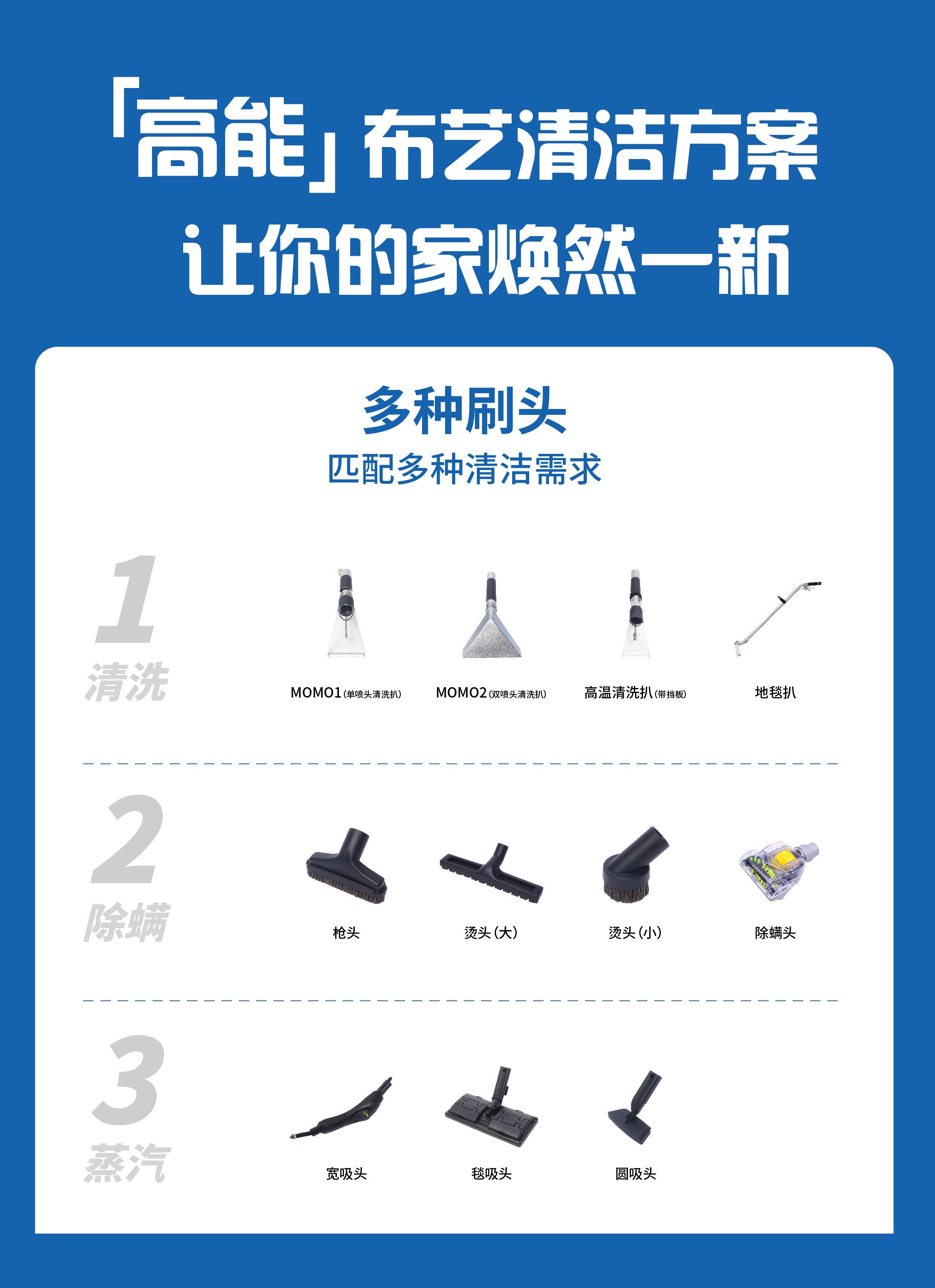 「高能」布艺清洁方案
让你的家焕然一新

多种刷头
匹配多种清洁需求

1
清洗

MOMO1(单喷头清洗扒)
MOMO2(双喷头清洗扒)
高温清洗扒(带挡板)
地毯扒

2
除螨

枪头
烫头(大)
烫头(小)
除螨头

3
蒸汽

宽吸头
毯吸头
圆吸头